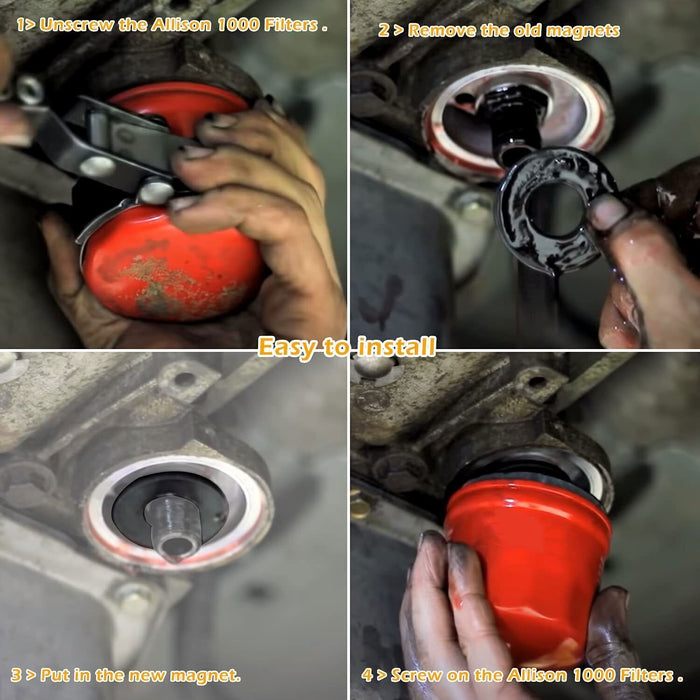 1> Unscrew the Allison 1000 Filters .

2 > Remove the old magnets

Easy to install

3 > Put in the new magnet.

4 > Screw on the Allison 1000 Filters .