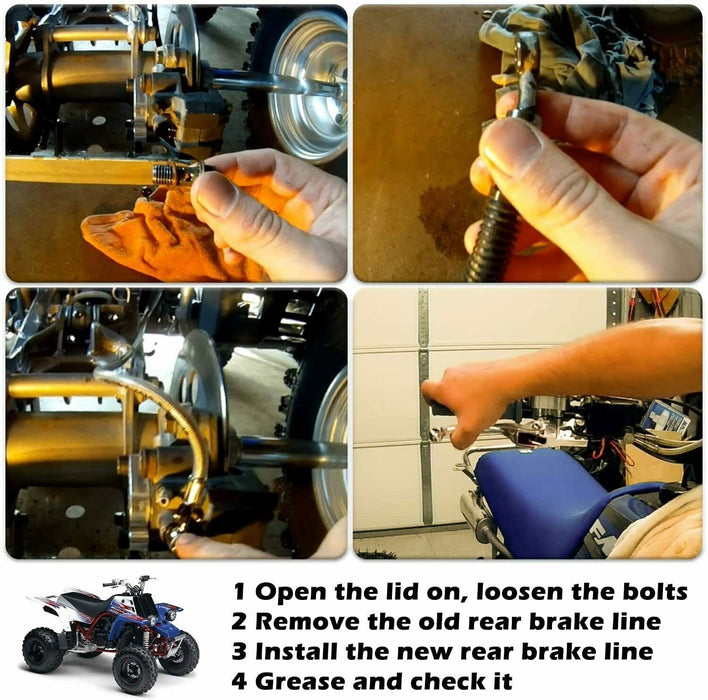 1 Open the lid on, loosen the bolts
2 Remove the old rear brake line
3 Install the new rear brake line
4 Grease and check it