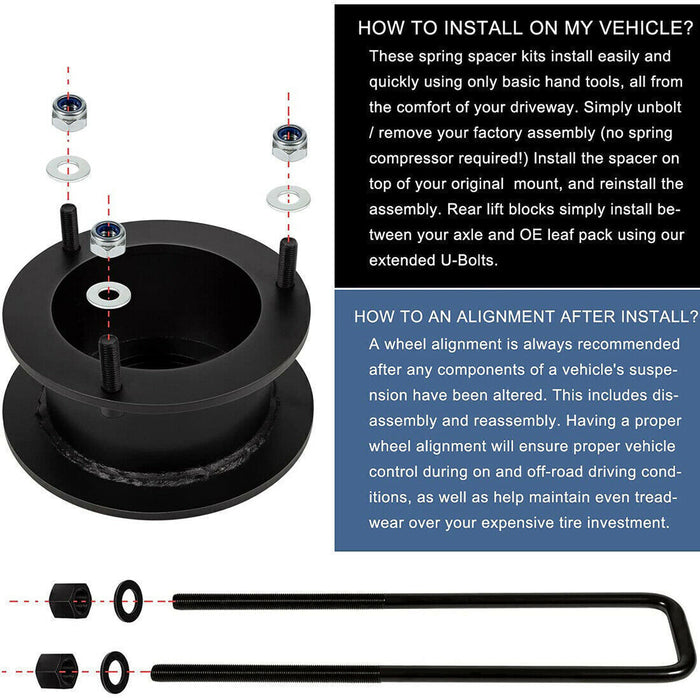 HOW TO INSTALL ON MY VEHICLE?

These spring spacer kits install easily and quickly using only basic hand tools, all from the comfort of your driveway. Simply unbolt / remove your factory assembly (no spring compressor required!) Install the spacer on top of your original  mount, and reinstall the assembly. Rear lift blocks simply install between your axle and OE leaf pack using our extended U-Bolts.

HOW TO AN ALIGNMENT AFTER INSTALL?

A wheel alignment is always recommended after any components of a vehicle's suspension have been altered. This includes disassembly and reassembly. Having a proper wheel alignment will ensure proper vehicle control during on and off-road driving conditions, as well as help maintain even treadwear over your expensive tire investment.