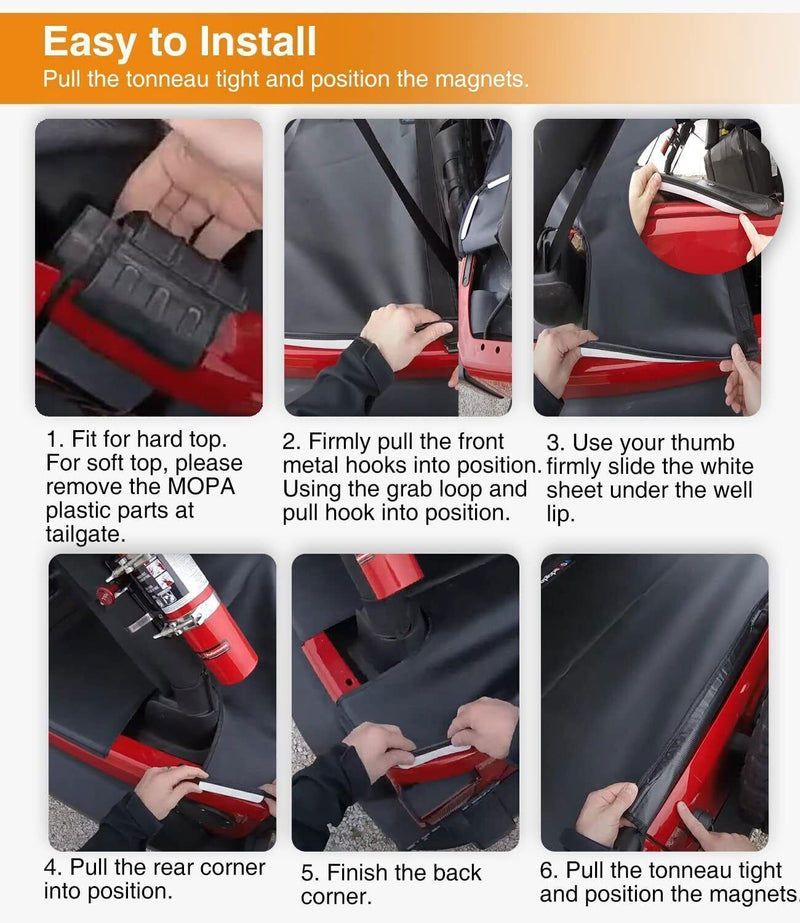 Easy to Install
Pull the tonneau tight and position the magnets.

1. Fit for hard top. For soft top, please remove the MOPA plastic parts at tailgate.

2. Firmly pull the front metal hooks into position. Using the grab loop and pull hook into position.

3. Use your thumb firmly slide the white sheet under the well lip.

4. Pull the rear corner into position.

5. Finish the back corner.

6. Pull the tonneau tight and position the magnets.