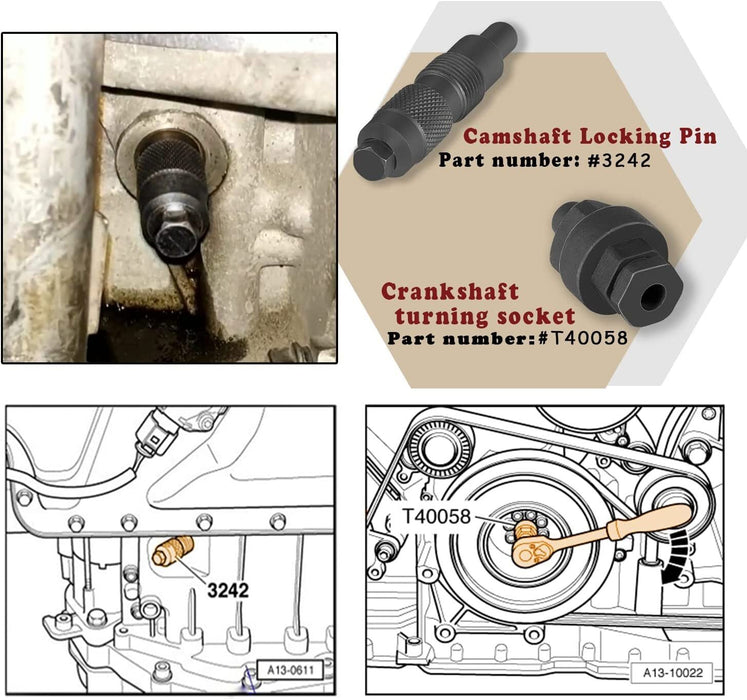 Camshaft Locking Pin
Part number: #3242

Crankshaft turning socket
Part number:#T40058

3242

A13-0611

T40058

A13-10022