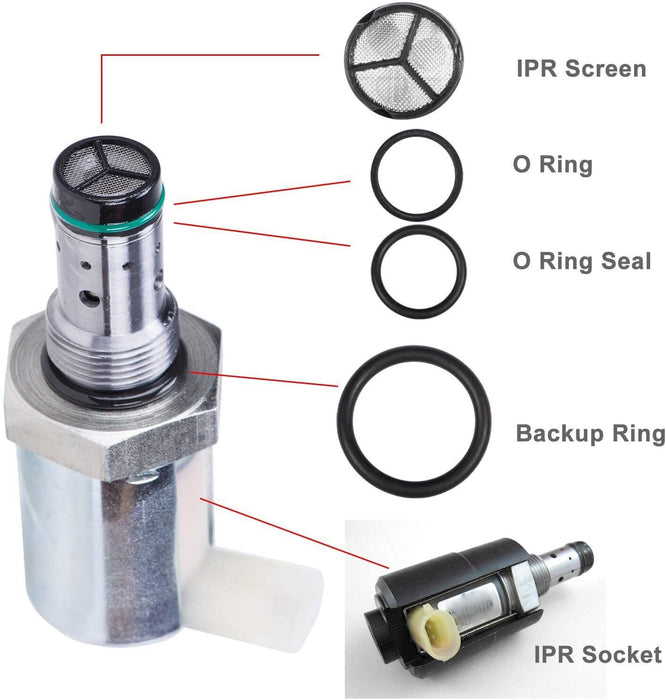 IPR Screen

O Ring

O Ring Seal

Backup Ring

IPR Socket