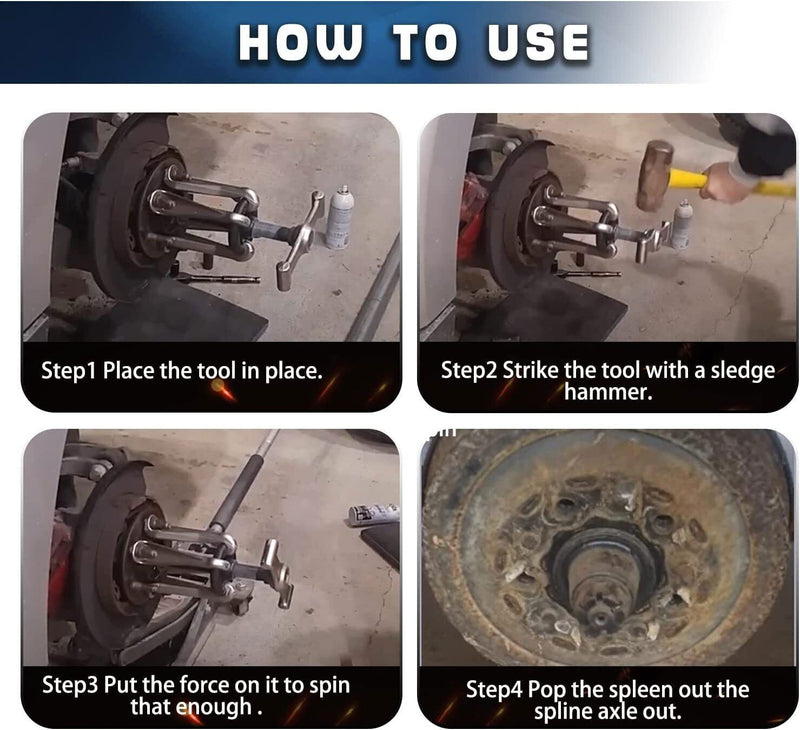 HOW TO USE

Step1 Place the tool in place.

Step2 Strike the tool with a sledge hammer.

Step3 Put the force on it to spin that enough .

Step4 Pop the spleen out the spline axle out.