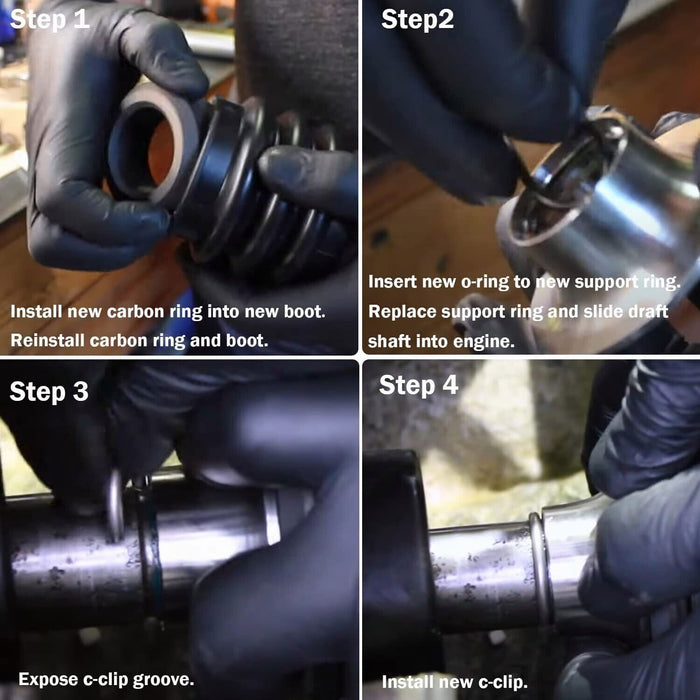 Step 1

Install new carbon ring into new boot.
Reinstall carbon ring and boot.

Step2

Insert new o-ring to new support ring.
Replace support ring and slide draft shaft into engine.

Step 3

Expose c-clip groove.

Step 4

Install new c-clip.