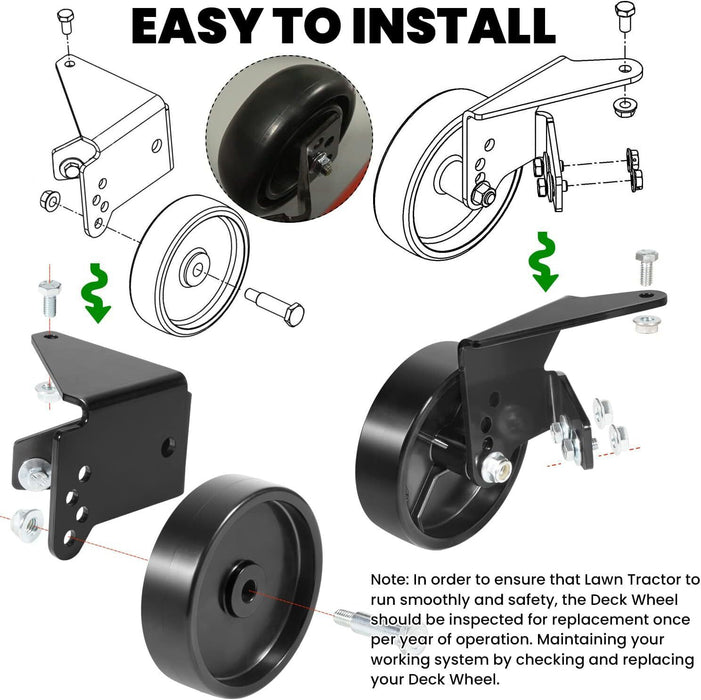 EASY TO INSTALL

Note: In order to ensure that Lawn Tractor to run smoothly and safety, the Deck Wheel should be inspected for replacement once per year of operation. Maintaining your working system by checking and replacing your Deck Wheel.