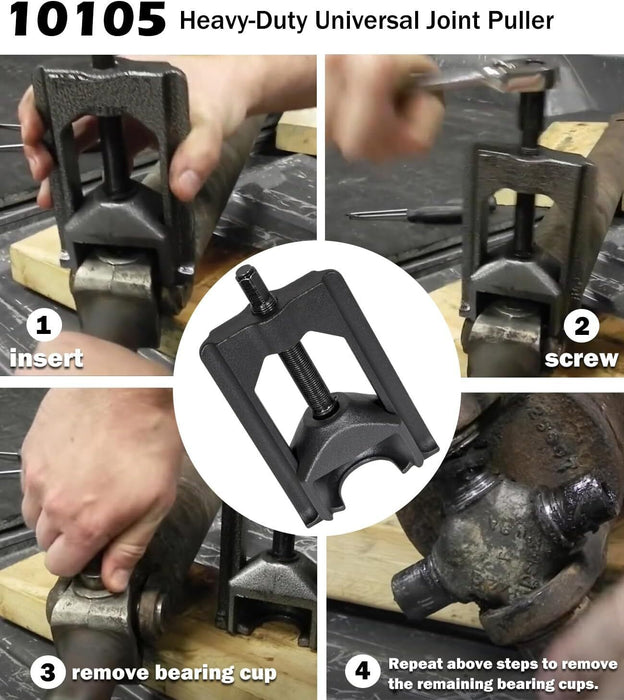 10105 Heavy-Duty Universal Joint Puller

1 insert

2 screw

3 remove bearing cup

4 Repeat above steps to remove the remaining bearing cups.