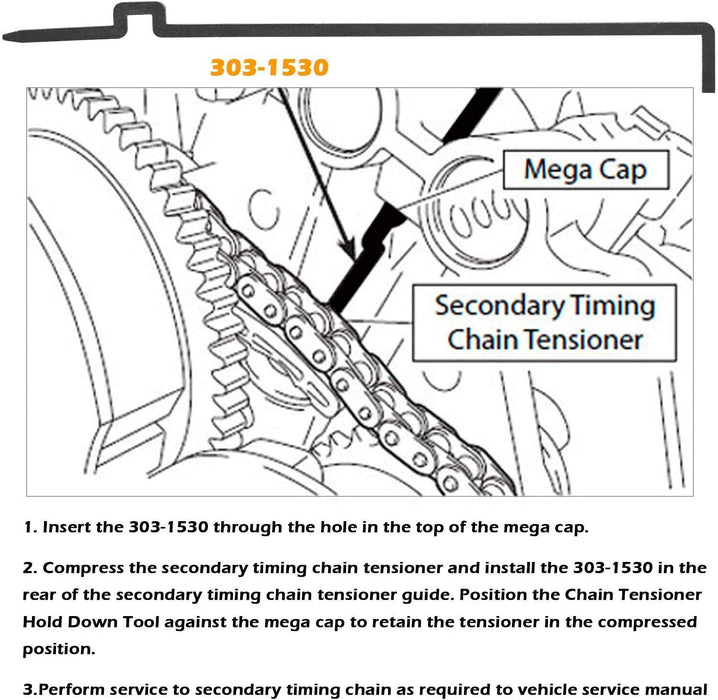 303-1530

Mega Cap

Secondary Timing Chain Tensioner

1. Insert the 303-1530 through the hole in the top of the mega cap.

2. Compress the secondary timing chain tensioner and install the 303-1530 in the rear of the secondary timing chain tensioner guide. Position the Chain Tensioner Hold Down Tool against the mega cap to retain the tensioner in the compressed position.

3.Perform service to secondary timing chain as required to vehicle service manual