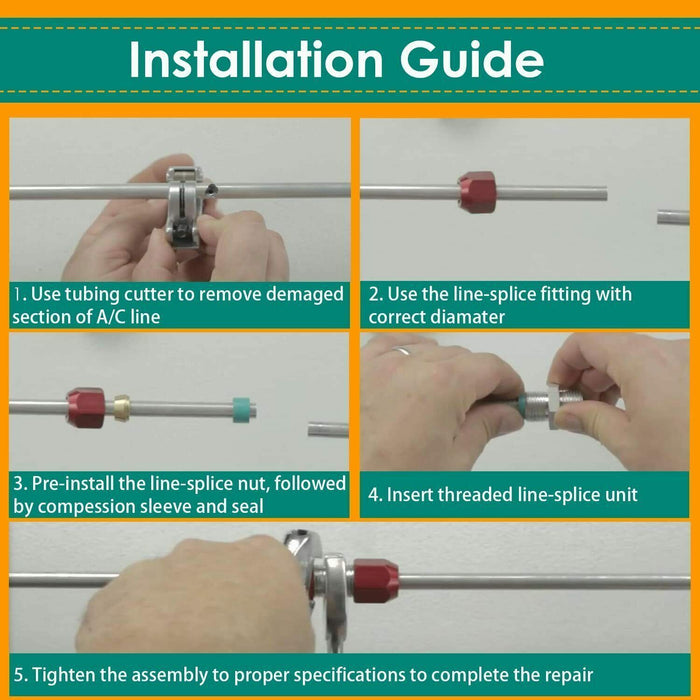 Installation Guide

1. Use tubing cutter to remove demaged section of A/C line

2. Use the line-splice fitting with correct diamater

3. Pre-install the line-splice nut, followed by compession sleeve and seal

4. Insert threaded line-splice unit

5. Tighten the assembly to proper specifications to complete the repair