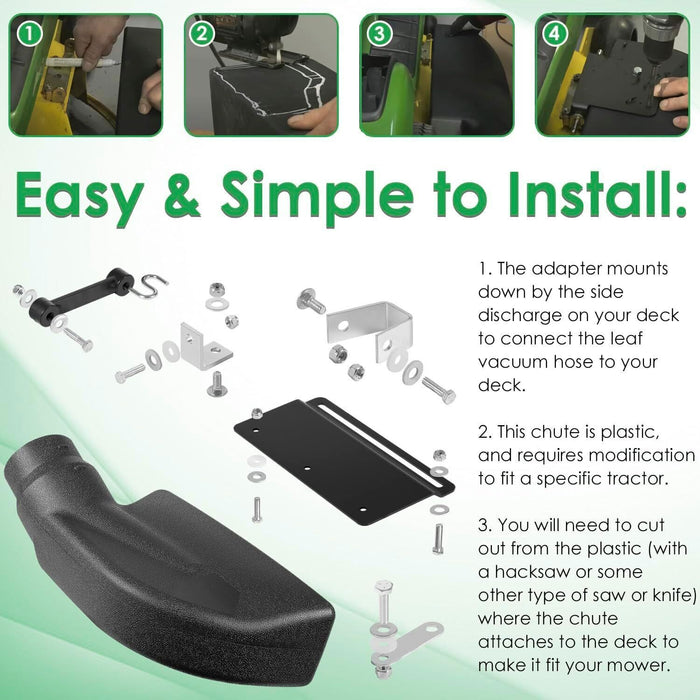 1

2

3

4

Easy & Simple to Install:

1. The adapter mounts down by the side discharge on your deck to connect the leaf vacuum hose to your deck.

2. This chute is plastic, and requires modification to fit a specific tractor.

3. You will need to cut out from the plastic (with a hacksaw or some other type of saw or knife) where the chute attaches to the deck to make it fit your mower.