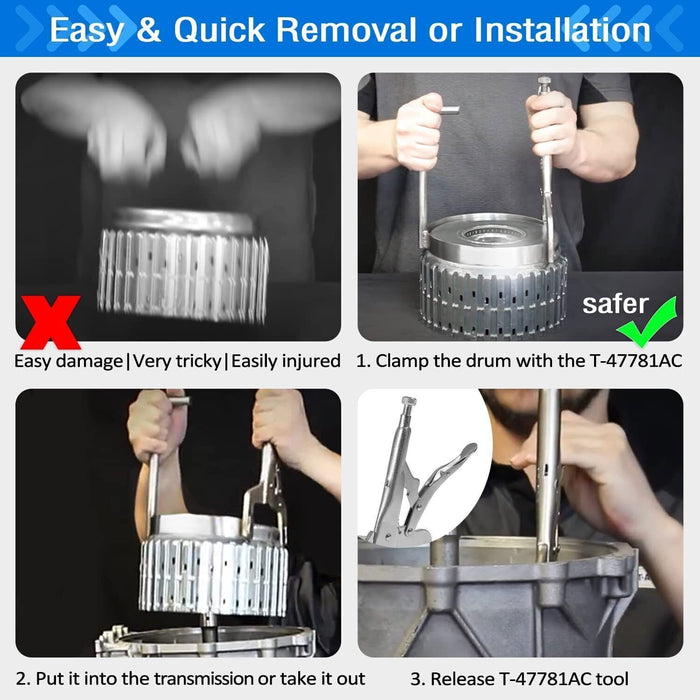 Easy & Quick Removal or Installation

Easy damage|Very tricky|Easily injured

safer

1. Clamp the drum with the T-47781AC

2. Put it into the transmission or take it out

3. Release T-47781AC tool