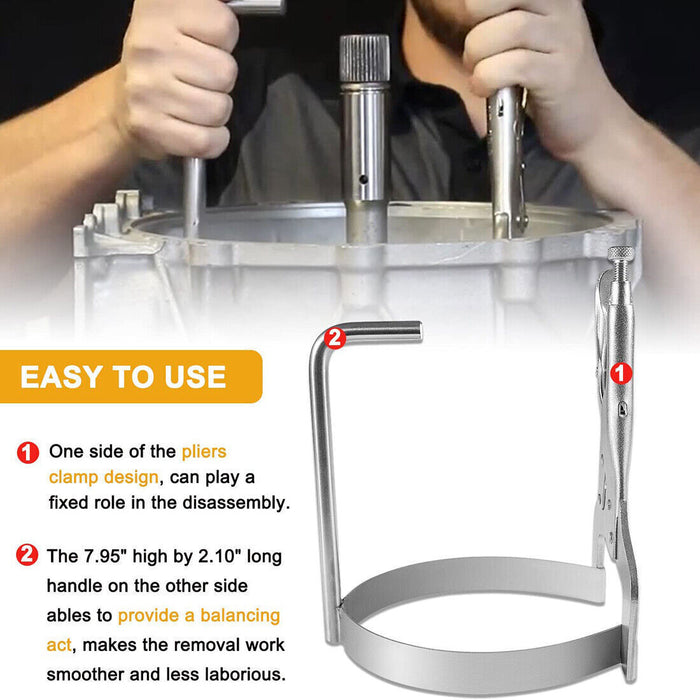 EASY TO USE

1 One side of the pliers clamp design, can play a fixed role in the disassembly.

2 The 7.95" high by 2.10" long handle on the other side ables to provide a balancing act, makes the removal work smoother and less laborious.

2

1