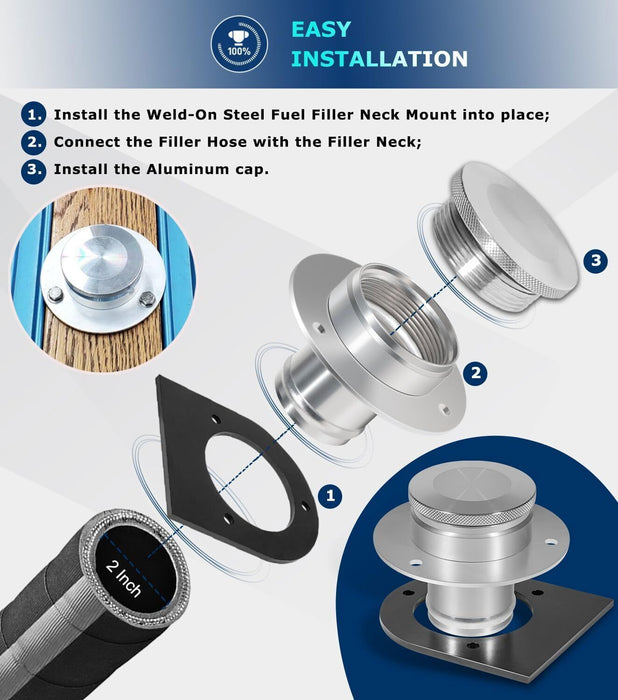 100%

EASY INSTALLATION

1. Install the Weld-On Steel Fuel Filler Neck Mount into place;

2. Connect the Filler Hose with the Filler Neck;

3. Install the Aluminum cap.

3

2

1

2 Inch