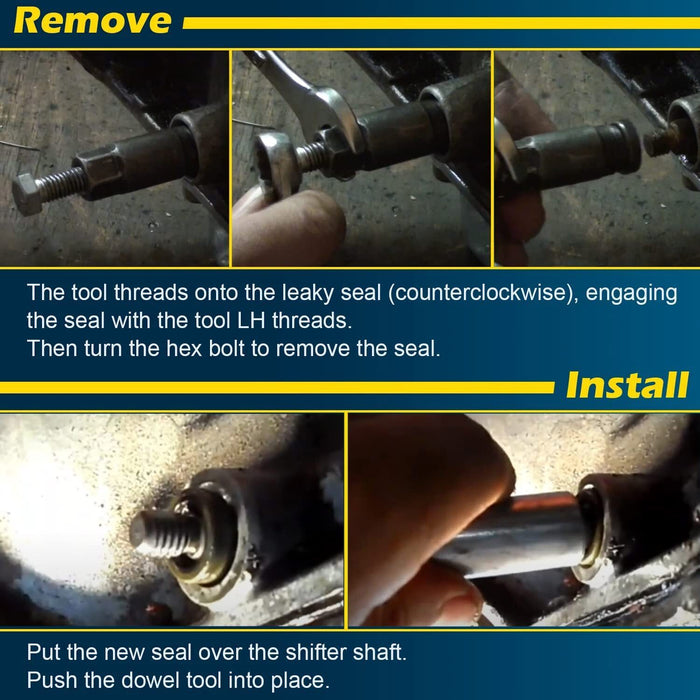 Remove

The tool threads onto the leaky seal (counterclockwise), engaging the seal with the tool LH threads.
Then turn the hex bolt to remove the seal.

Install

Put the new seal over the shifter shaft.
Push the dowel tool into place.