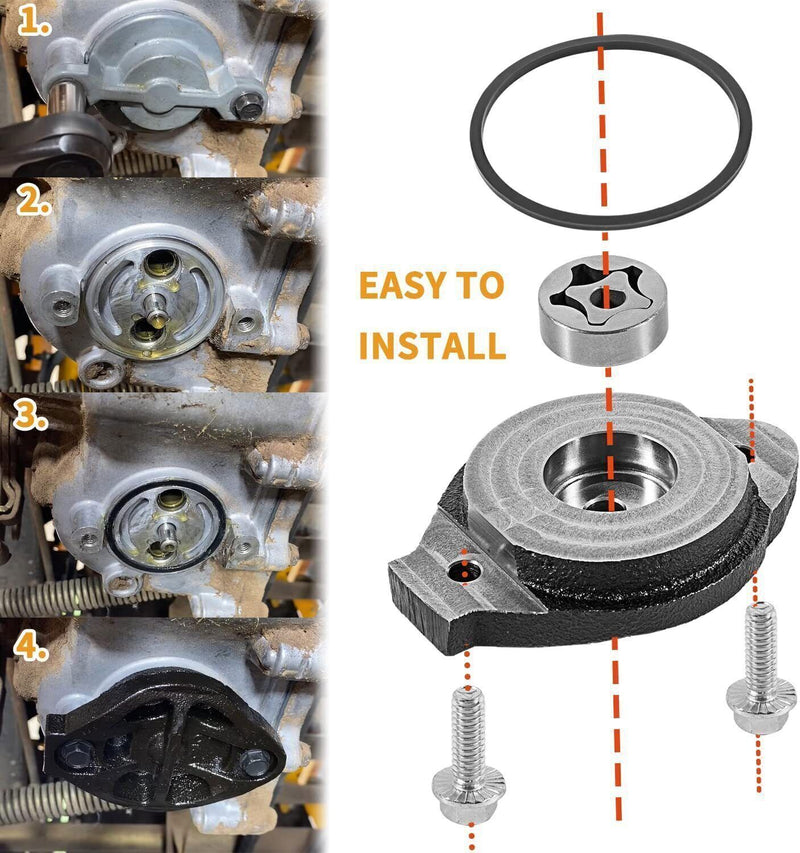 1.

2.

3.

4.

EASY TO INSTALL