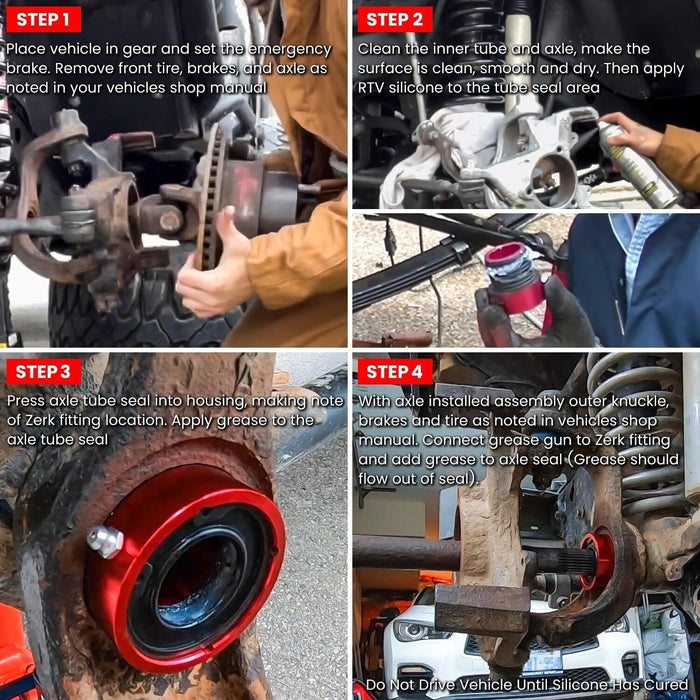 STEP 1
Place vehicle in gear and set the emergency brake. Remove front tire, brakes, and axle as noted in your vehicles shop manual

STEP 2
Clean the inner tube and axle, make the surface is clean, smooth and dry. Then apply RTV silicone to the tube seal area

STEP 3
Press axle tube seal into housing, making note of Zerk fitting location. Apply grease to the axle tube seal

STEP 4
With axle installed assembly outer knuckle, brakes and tire as noted in vehicles shop manual. Connect grease gun to Zerk fitting and add grease to axle seal (Grease should flow out of seal).

Do Not Drive Vehicle Until Silicone Has Cured