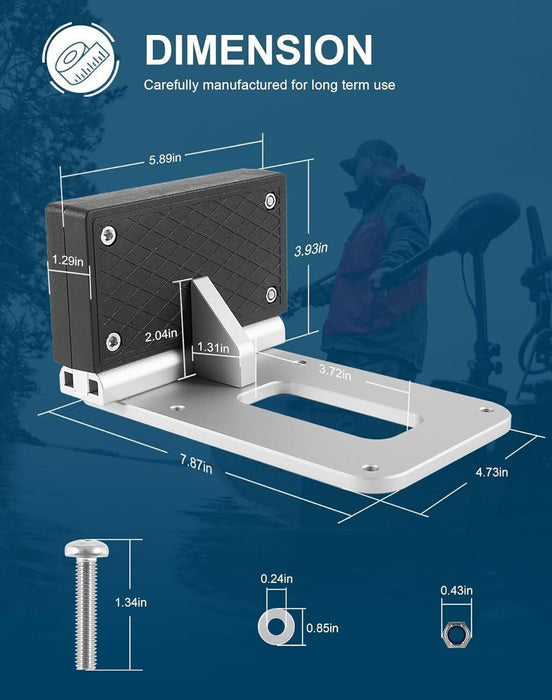 DIMENSION

Carefully manufactured for long term use

5.89in

3.93in

1.29in

2.04in

1.31in

3.72in

7.87in

4.73in

1.34in

0.24in

0.85in

0.43in