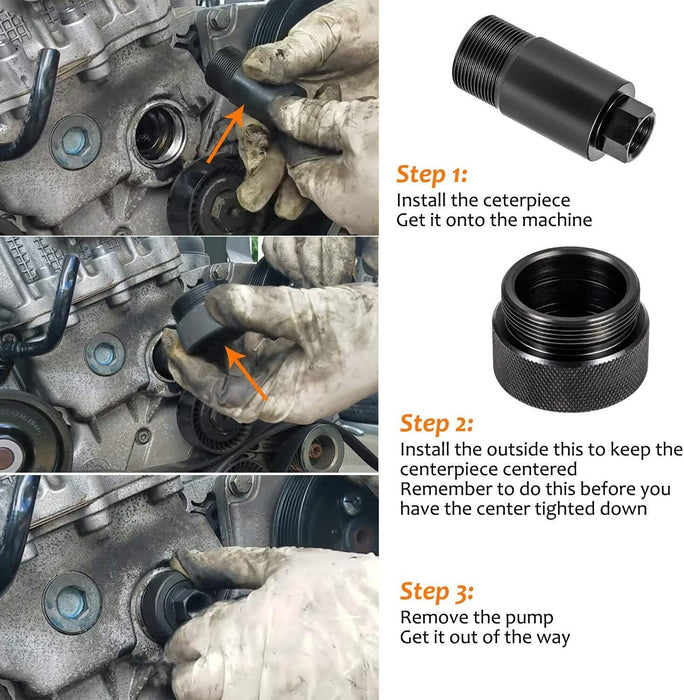 Step 1:
Install the ceterpiece
Get it onto the machine

Step 2:
Install the outside this to keep the centerpiece centered
Remember to do this before you have the center tighted down

Step 3:
Remove the pump
Get it out of the way