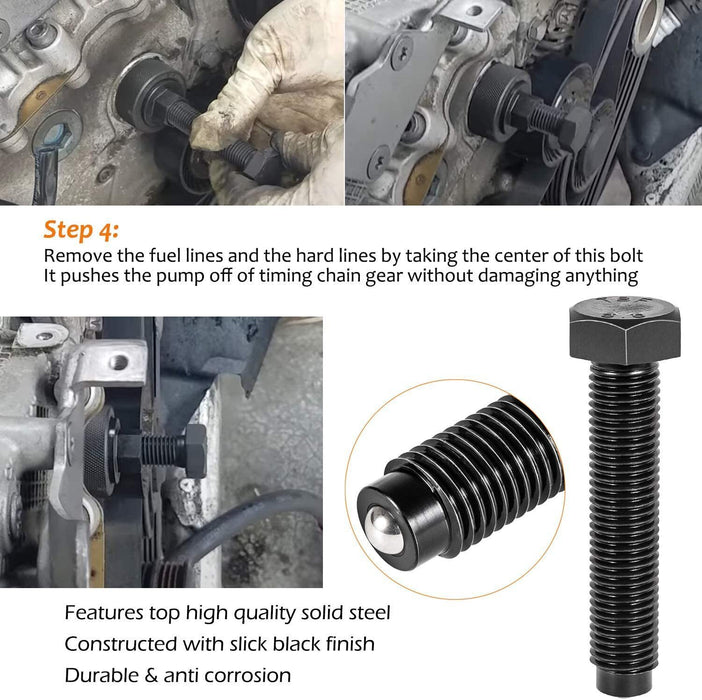 Step 4:
Remove the fuel lines and the hard lines by taking the center of this bolt
It pushes the pump off of timing chain gear without damaging anything

Features top high quality solid steel
Constructed with slick black finish
Durable & anti corrosion