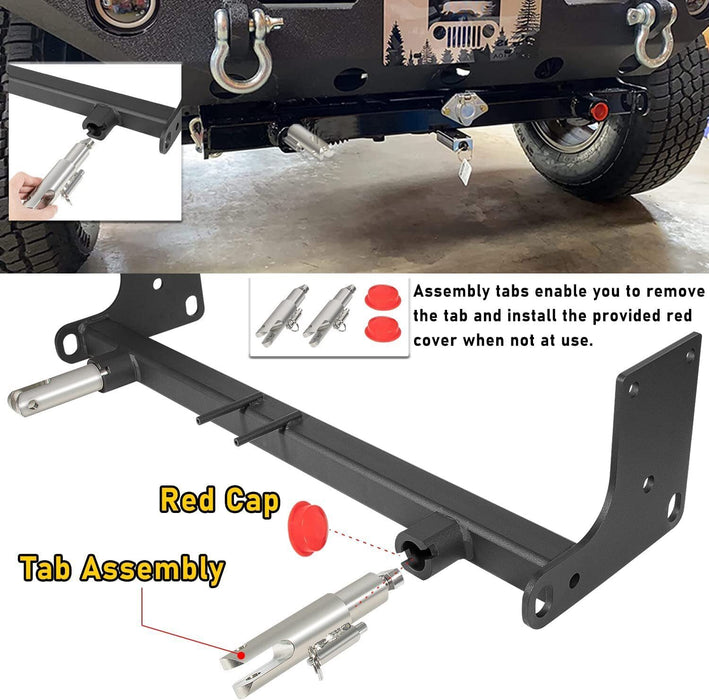 Assembly tabs enable you to remove the tab and install the provided red cover when not at use.

Red Cap

Tab Assembly