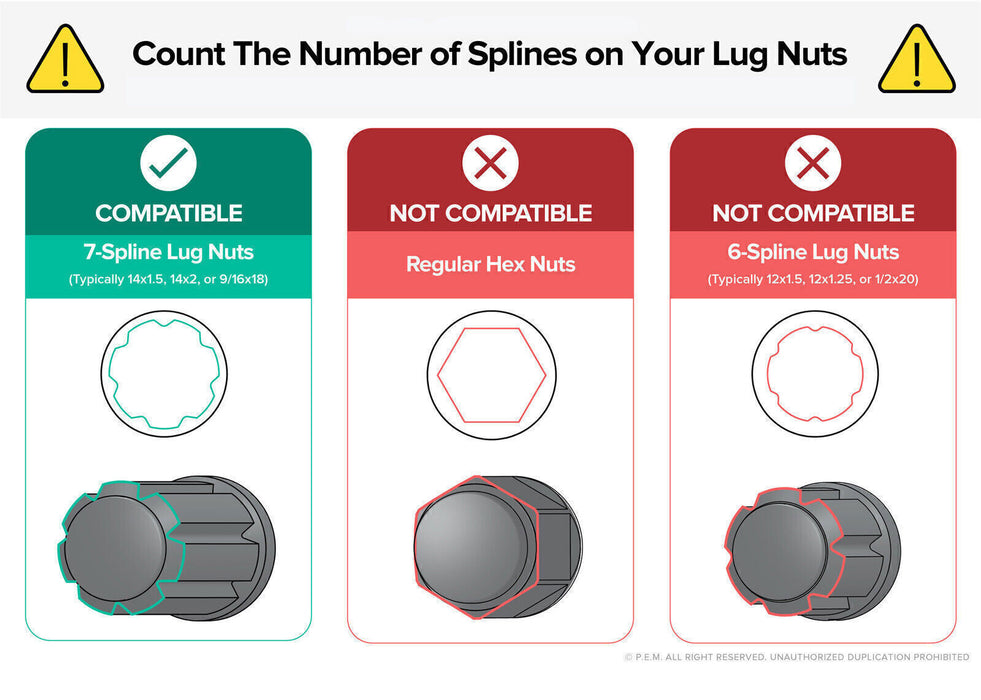 Count The Number of Splines on Your Lug Nuts

COMPATIBLE

7-Spline Lug Nuts

(Typically 14x1.5, 14x2, or 9/16x18)

NOT COMPATIBLE

Regular Hex Nuts

NOT COMPATIBLE

6-Spline Lug Nuts

(Typically 12x1.5, 12x1.25, or 1/2x20)

© P.E.M. ALL RIGHT RESERVED. UNAUTHORIZED DUPLICATION PROHIBITED