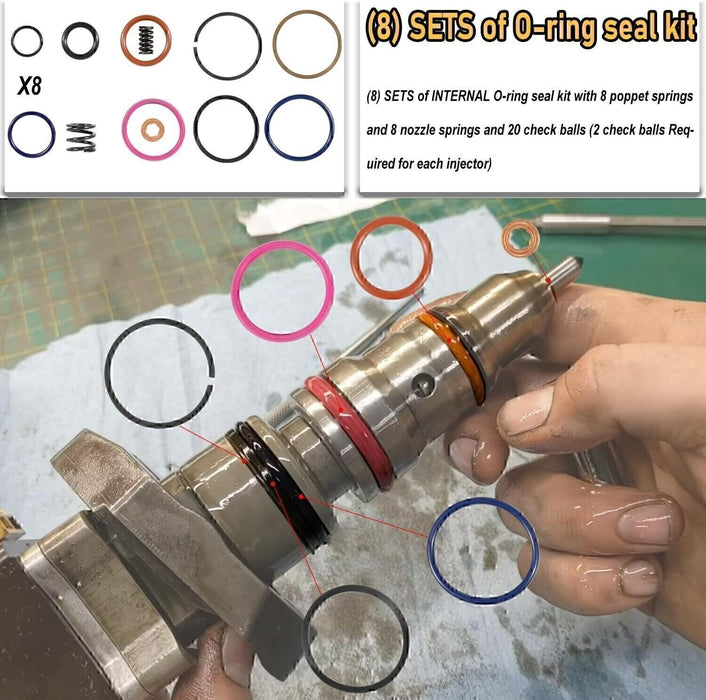 X8

(8) SETS of O-ring seal kit

(8) SETS of INTERNAL O-ring seal kit with 8 poppet springs and 8 nozzle springs and 20 check balls (2 check balls Required for each injector)