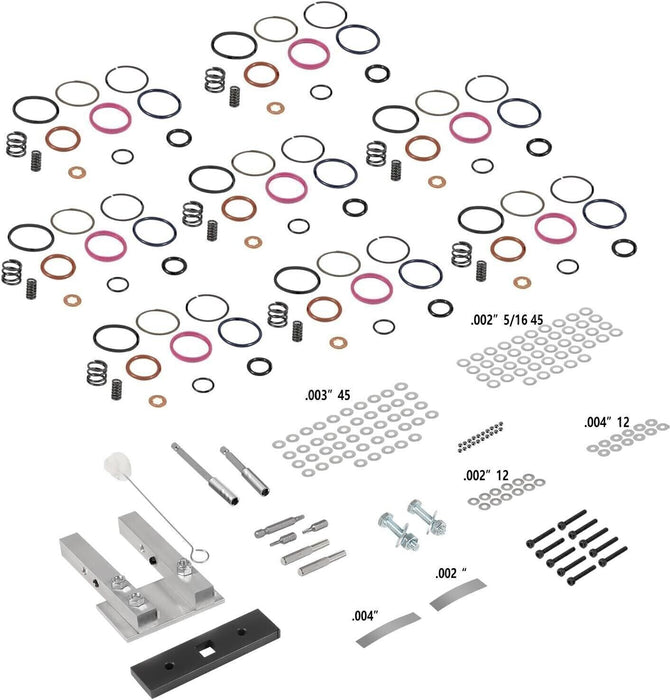 .002" 5/16 45

.003" 45

.004" 12

.002" 12

.002 "

.004"