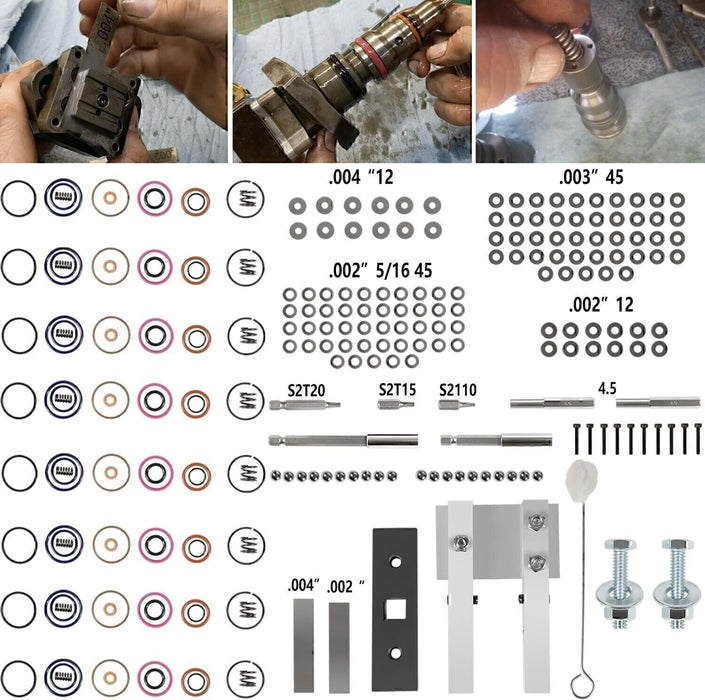 .004

.004 "12

.003" 45

.002" 5/16 45

.002" 12

S2T20

S2T15

S2110

4.5

.004"

.002 "