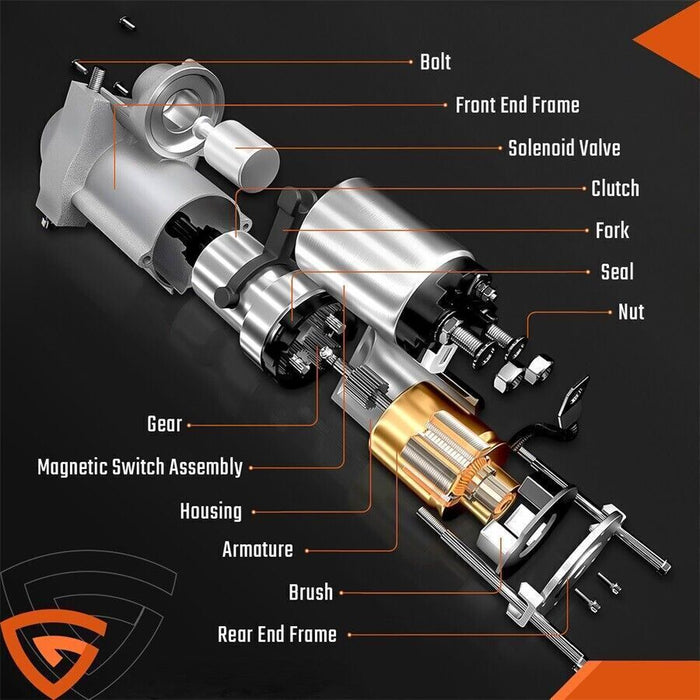 Bolt
Front End Frame
Solenoid Valve
Clutch
Fork
Seal
Nut
Gear
Magnetic Switch Assembly
Housing
Armature
Brush
Rear End Frame