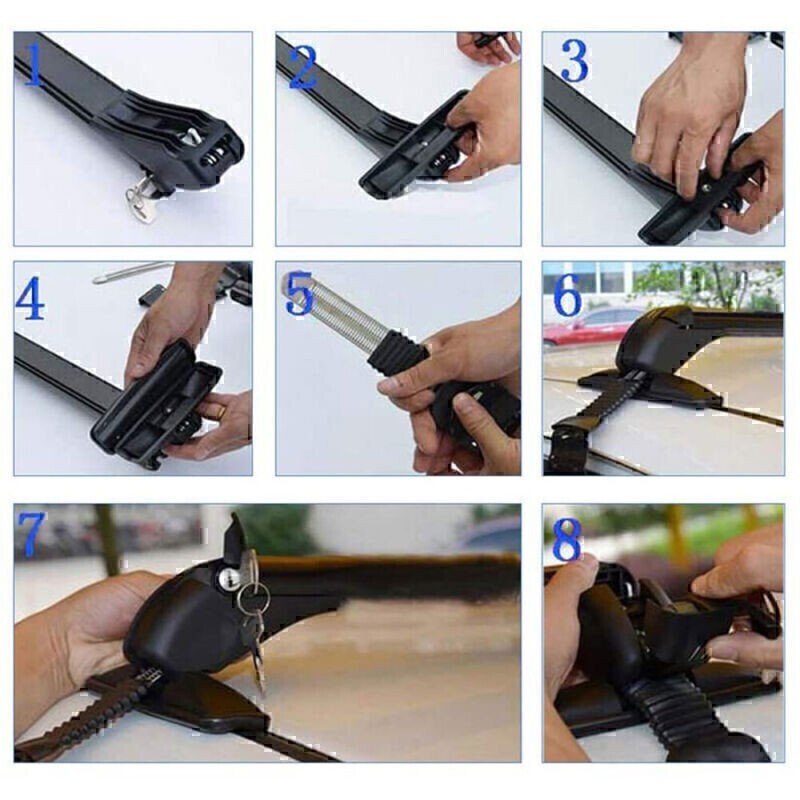 1

2

3

4

5

6

7

8