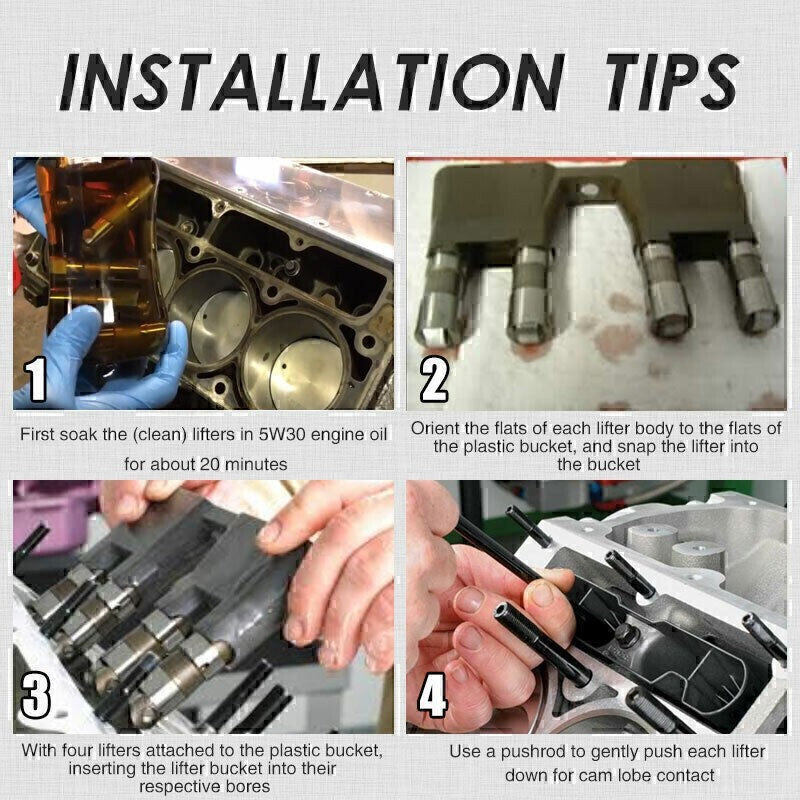 INSTALLATION TIPS

1

First soak the (clean) lifters in 5W30 engine oil for about 20 minutes

2

Orient the flats of each lifter body to the flats of the plastic bucket, and snap the lifter into the bucket

3

With four lifters attached to the plastic bucket, inserting the lifter bucket into their respective bores

4

Use a pushrod to gently push each lifter down for cam lobe contact