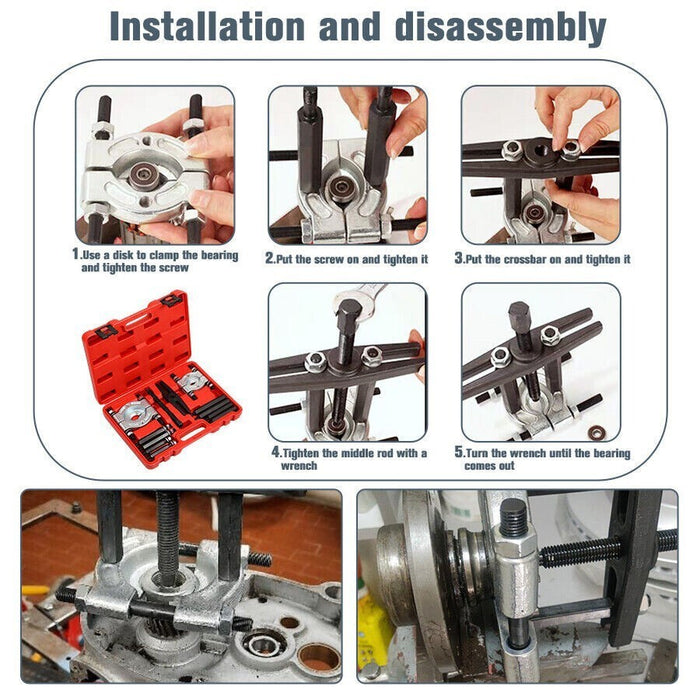 Installation and disassembly

1.Use a disk to clamp the bearing and tighten the screw

2.Put the screw on and tighten it

3.Put the crossbar on and tighten it

4.Tighten the middle rod with a wrench

5.Turn the wrench until the bearing comes out