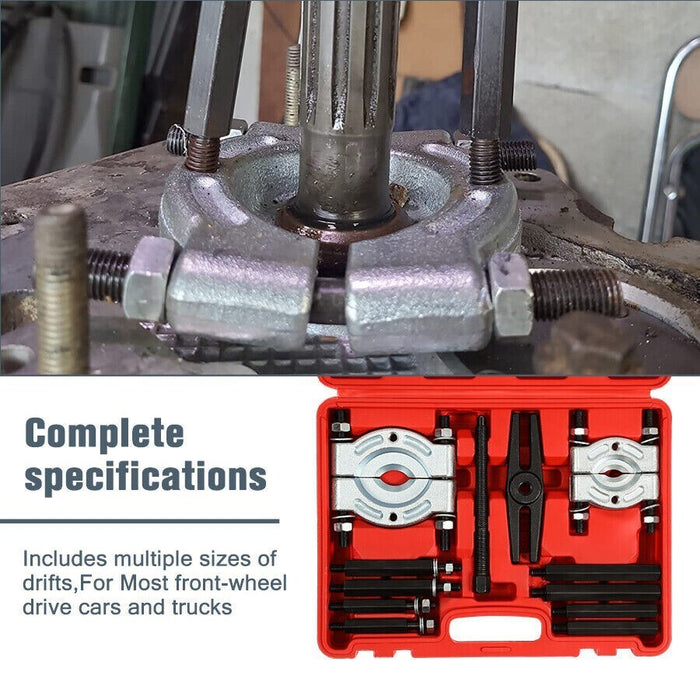 Complete specifications

Includes multiple sizes of drifts,For Most front-wheel drive cars and trucks