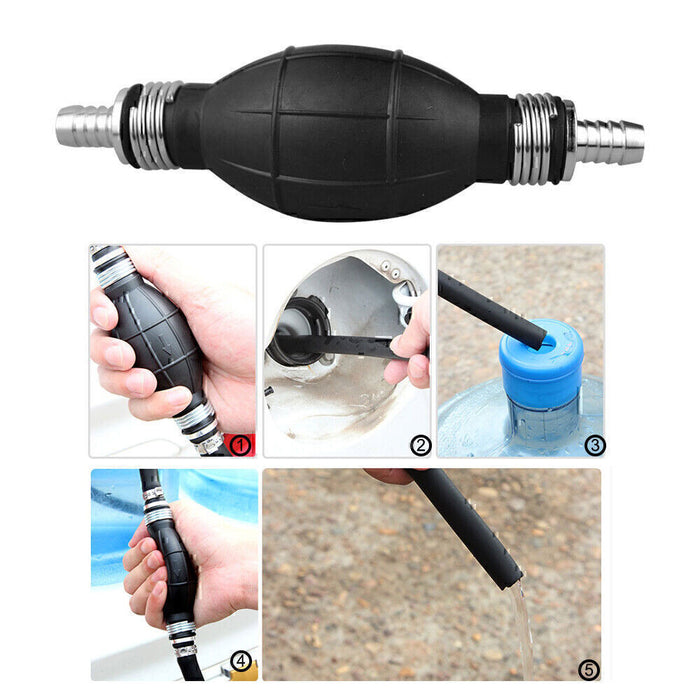 ①
②
③
④
⑤