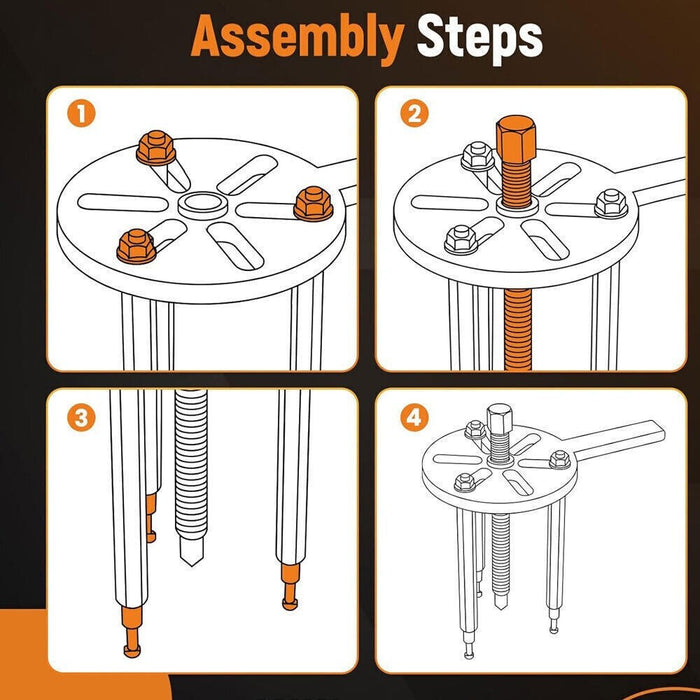 Assembly Steps

1

2

3

4