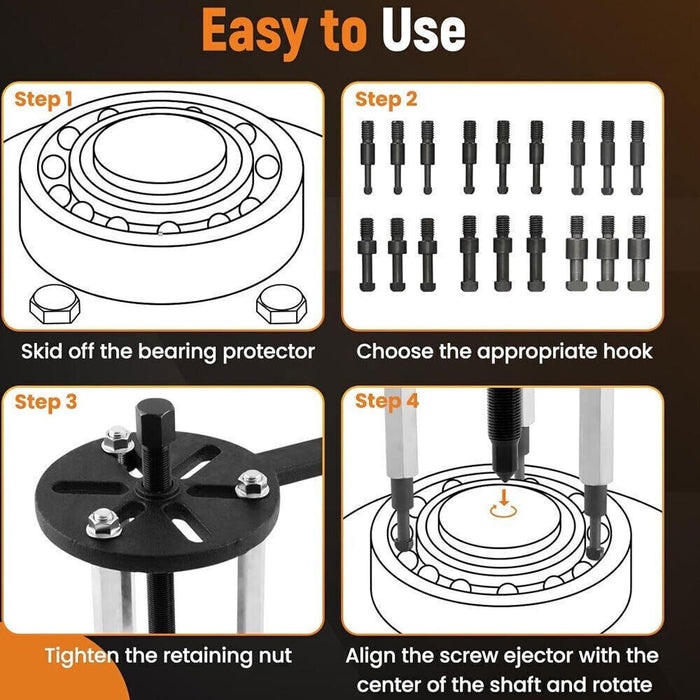 Easy to Use

Step 1

Skid off the bearing protector

Step 2

Choose the appropriate hook

Step 3

Tighten the retaining nut

Step 4

Align the screw ejector with the center of the shaft and rotate