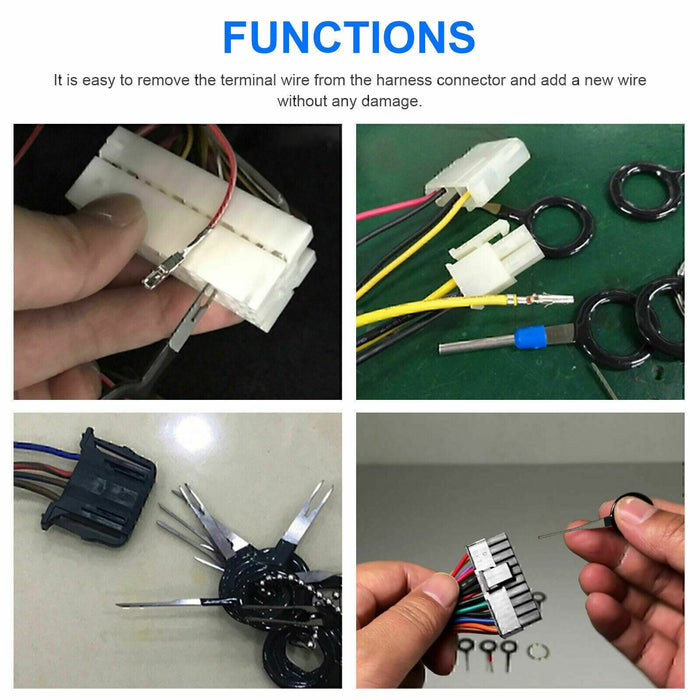 FUNCTIONS

It is easy to remove the terminal wire from the harness connector and add a new wire without any damage.