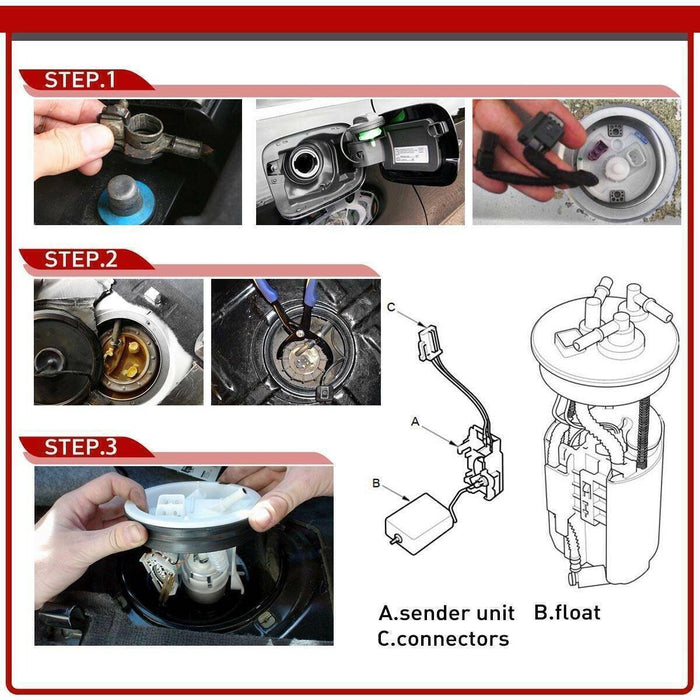 STEP.1

STEP.2

C

A

B

STEP.3

A.sender unit B.float
C.connectors