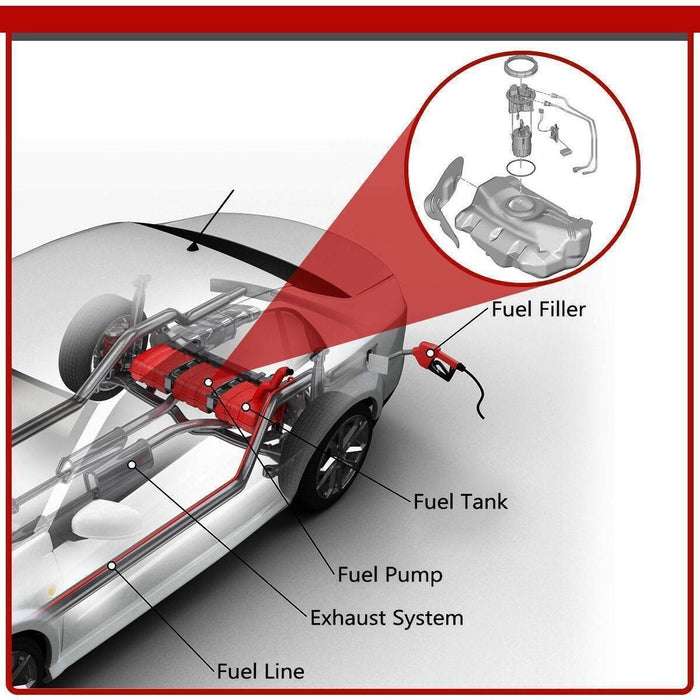 Fuel Filler

Fuel Tank

Fuel Pump

Exhaust System

Fuel Line