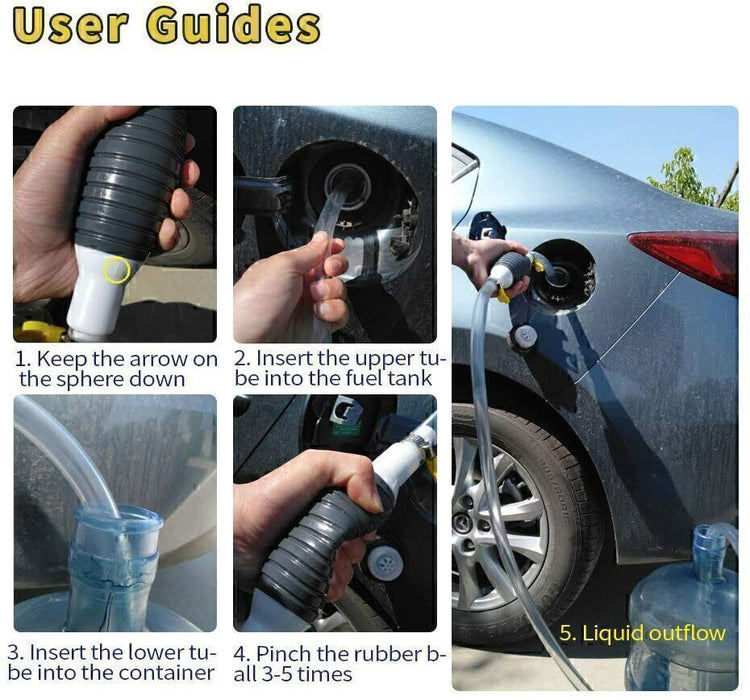 User Guides

1. Keep the arrow on the sphere down

2. Insert the upper tube into the fuel tank

3. Insert the lower tube into the container

4. Pinch the rubber ball 3-5 times

5. Liquid outflow