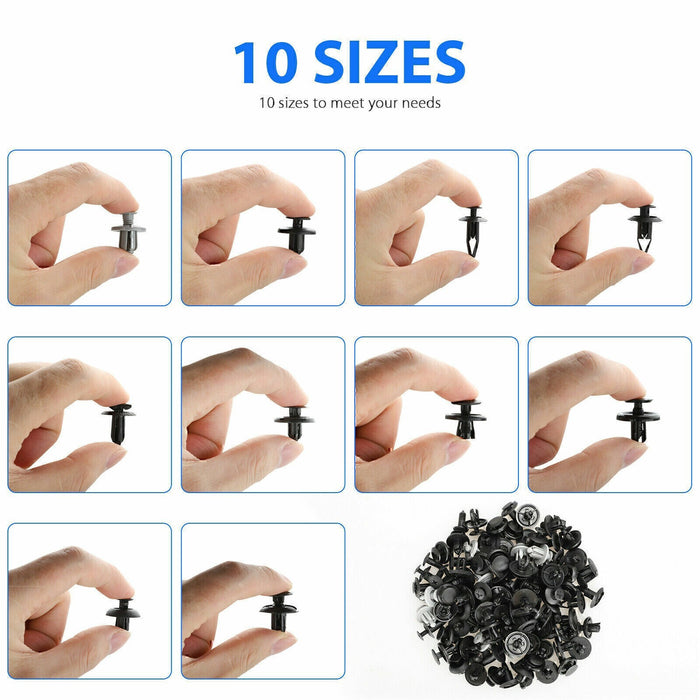 10 SIZES
10 sizes to meet your needs