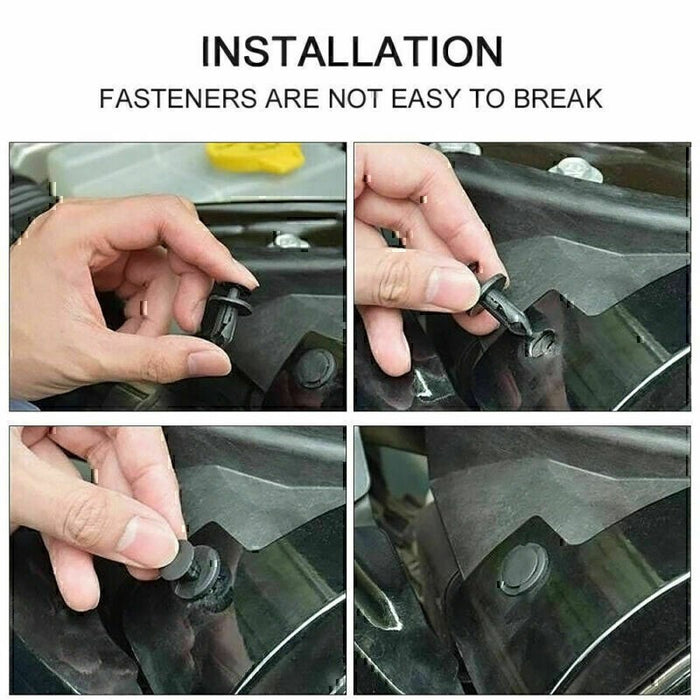 INSTALLATION
FASTENERS ARE NOT EASY TO BREAK