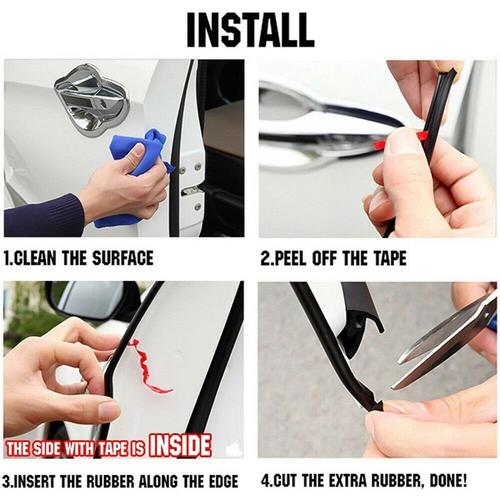 INSTALL

1.CLEAN THE SURFACE

2.PEEL OFF THE TAPE

THE SIDE WITH TAPE IS INSIDE

3.INSERT THE RUBBER ALONG THE EDGE

4.CUT THE EXTRA RUBBER, DONE!