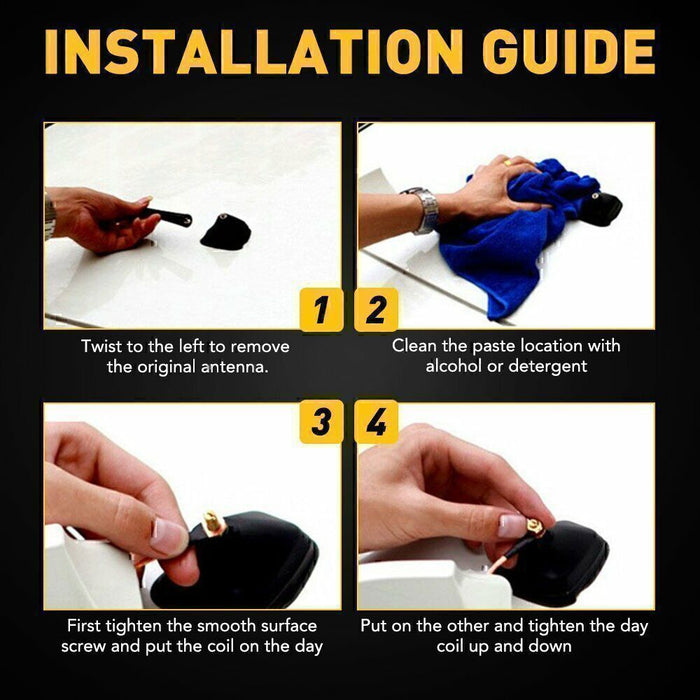 INSTALLATION GUIDE

1

Twist to the left to remove the original antenna.

2

Clean the paste location with alcohol or detergent

3

First tighten the smooth surface screw and put the coil on the day

4

Put on the other and tighten the day coil up and down