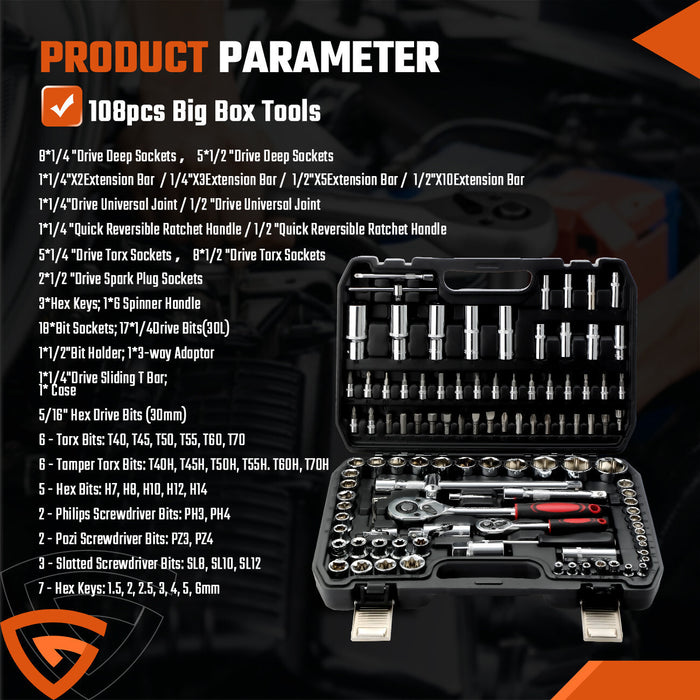 PRODUCT PARAMETER

108pcs Big Box Tools

8*1/4 "Drive Deep Sockets ,   5*1/2 "Drive Deep Sockets

1*1/4"X2Extension Bar / 1/4"X3Extension Bar / 1/2"X5Extension Bar / 1/2"X10Extension Bar

1*1/4"Drive Universal Joint / 1/2 "Drive Universal Joint

1*1/4 "Quick Reversible Ratchet Handle / 1/2 "Quick Reversible Ratchet Handle

5*1/4 "Drive Torx Sockets ,   8*1/2 "Drive Torx Sockets

2*1/2 "Drive Spark Plug Sockets

3*Hex Keys; 1*6 Spinner Handle

18*Bit Sockets; 17*1/4Drive Bits(30L)

1*1/2"Bit Holder; 1*3-way Adaptor

1*1/4"Drive Sliding T Bar;
1* Case

5/16" Hex Drive Bits (30mm)

6 - Torx Bits: T40, T45, T50, T55, T60, T70

6 - Tamper Torx Bits: T40H, T45H, T50H, T55H. T60H, T70H

5 - Hex Bits: H7, H8, H10, H12, H14

2 - Philips Screwdriver Bits: PH3, PH4

2 - Pozi Screwdriver Bits: PZ3, PZ4

3 - Slotted Screwdriver Bits: SL8, SL10, SL12

7 - Hex Keys: 1.5, 2, 2.5, 3, 4, 5, 6mm