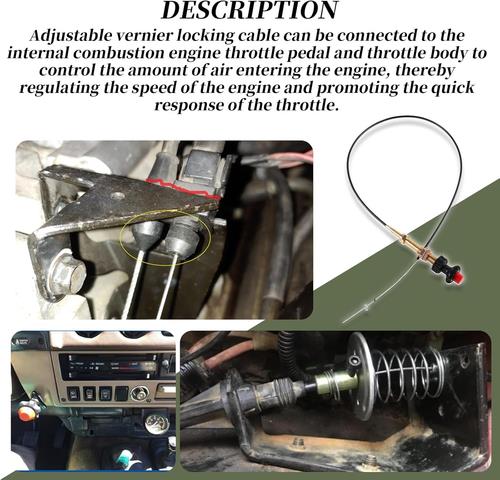 DESCRIPTION

Adjustable vernier locking cable can be connected to the internal combustion engine throttle pedal and throttle body to control the amount of air entering the engine, thereby regulating the speed of the engine and promoting the quick response of the throttle.