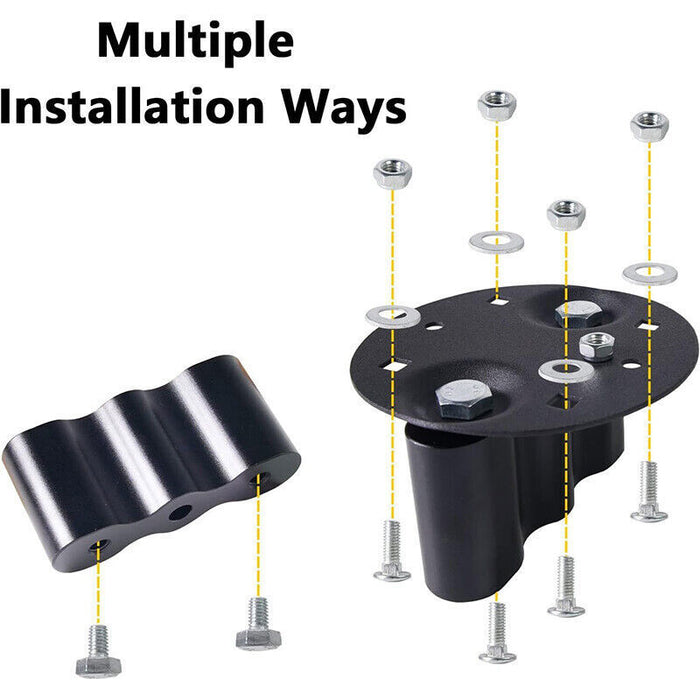 Multiple
Installation Ways