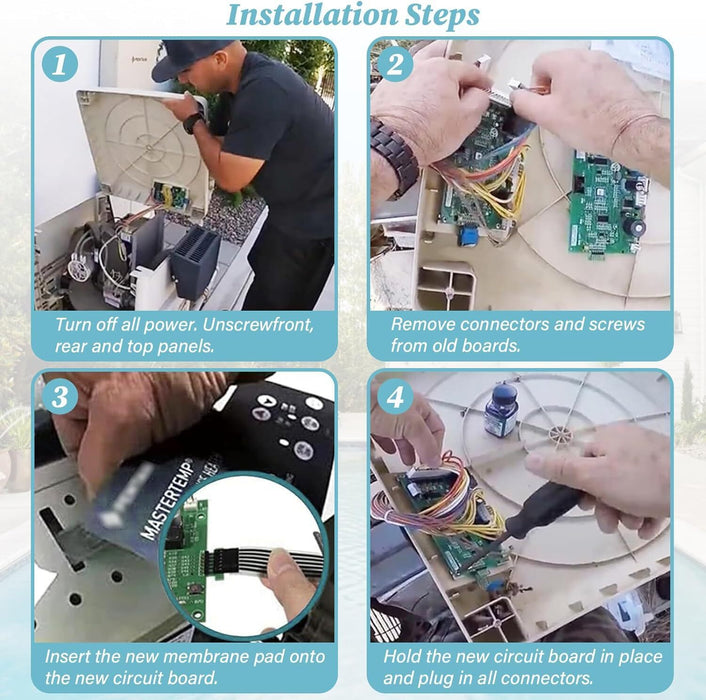 Installation Steps

1

Turn off all power. Unscrewfront, rear and top panels.

2

Remove connectors and screws from old boards.

3

MASTERTEMP

Insert the new membrane pad onto the new circuit board.

4

Hold the new circuit board in place and plug in all connectors.