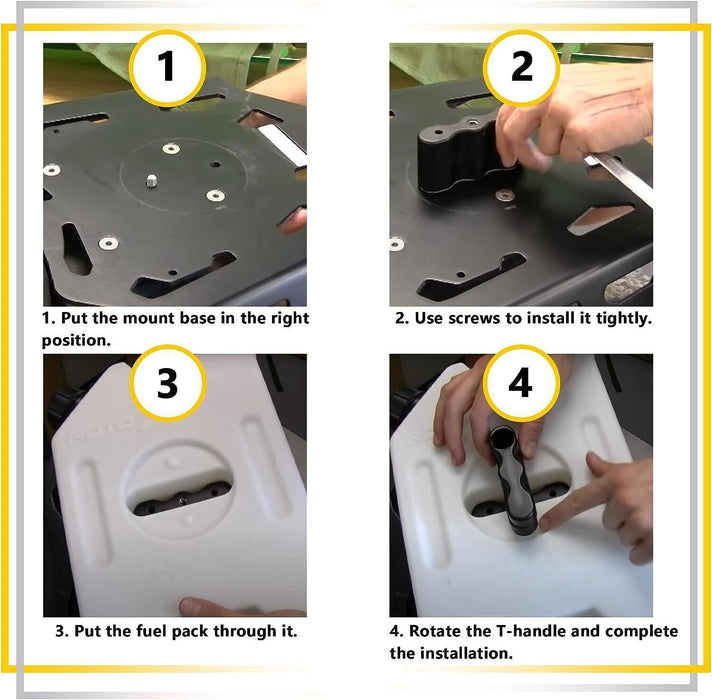 1

1. Put the mount base in the right position.

2

2. Use screws to install it tightly.

3

3. Put the fuel pack through it.

4

4. Rotate the T-handle and complete the installation.