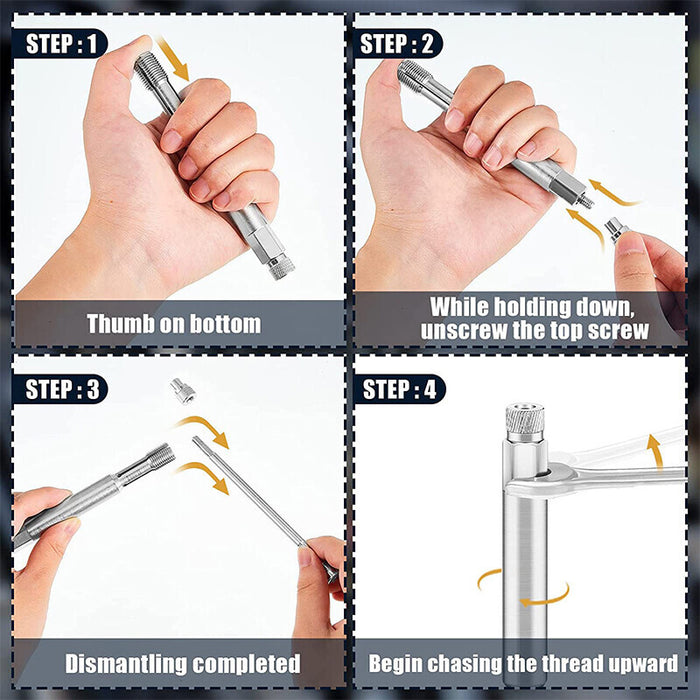 STEP : 1

Thumb on bottom

STEP : 2

While holding down, unscrew the top screw

STEP : 3

Dismantling completed

STEP : 4

Begin chasing the thread upward