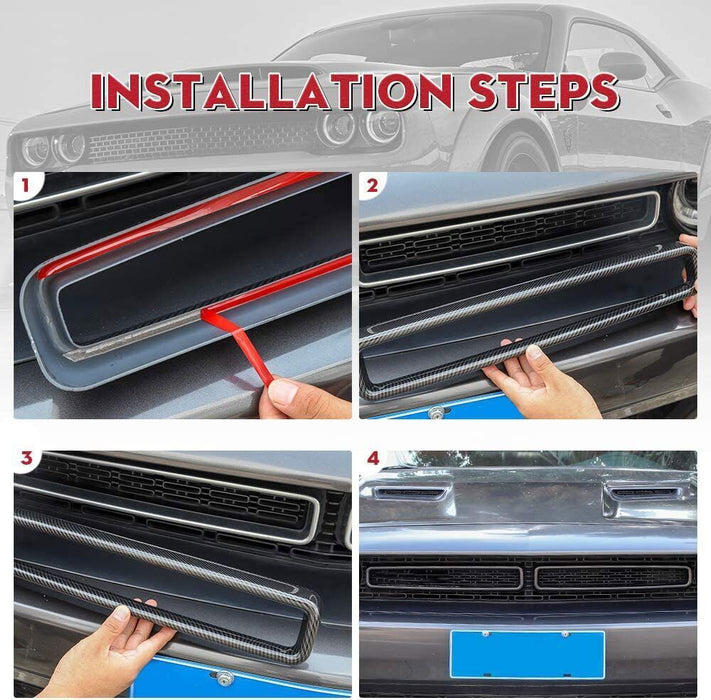 INSTALLATION STEPS

1

2

3

4